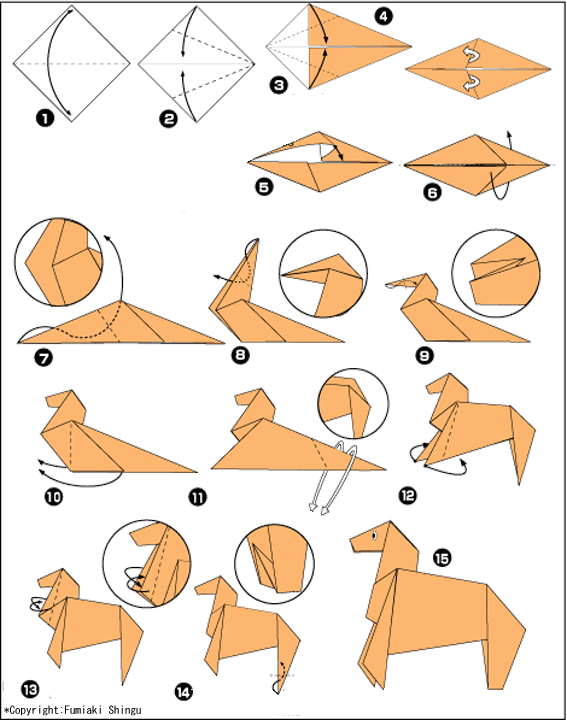 1
2
3
4
5
6
7
8
9
10
11
12
13
14
15
*Copyright:Fumiaki Shingu