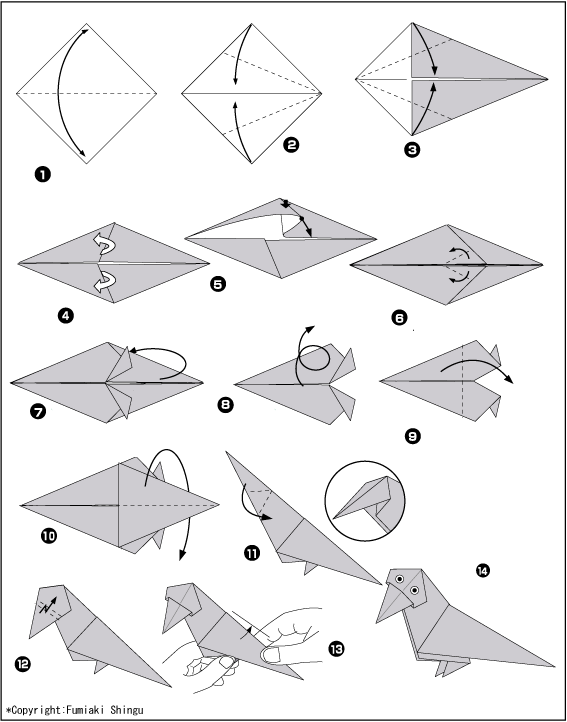 ❶
❷
❸
❹
❺
❻
❼
❽
❾
❿
⓫
⓬
⓭
⓮
*Copyright:Fumiaki Shingu